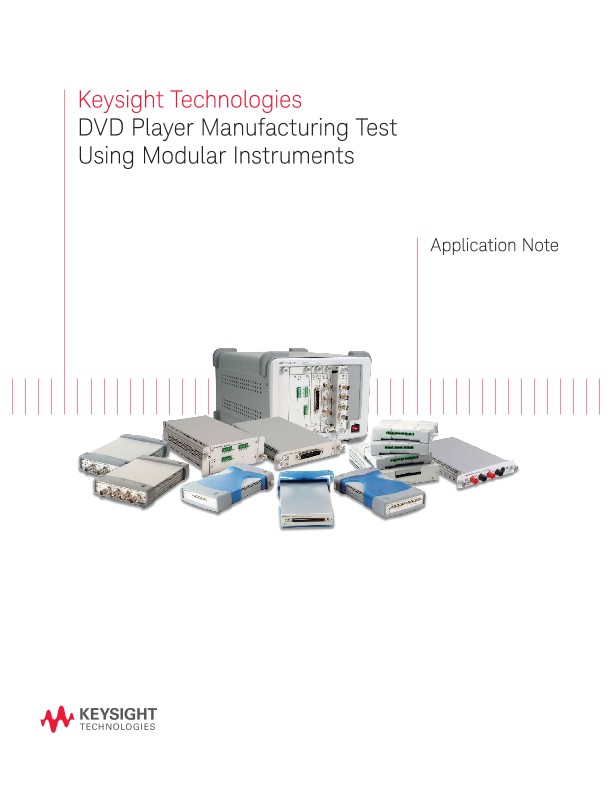 Keysight Technologies
DVD Player Manufacturing Test Using Modular Instruments

Application Note

KEYSIGHT
TECHNOLOGIES