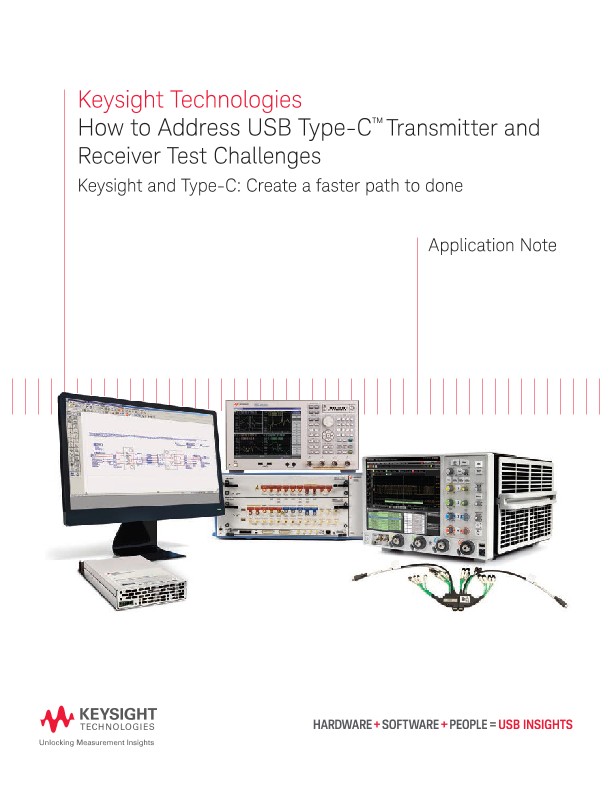 Keysight Technologies
How to Address USB Type-C™ Transmitter and Receiver Test Challenges

Keysight and Type-C: Create a faster path to done

Application Note

KEYSIGHT TECHNOLOGIES
Unlocking Measurement Insights

HARDWARE + SOFTWARE + PEOPLE = USB INSIGHTS