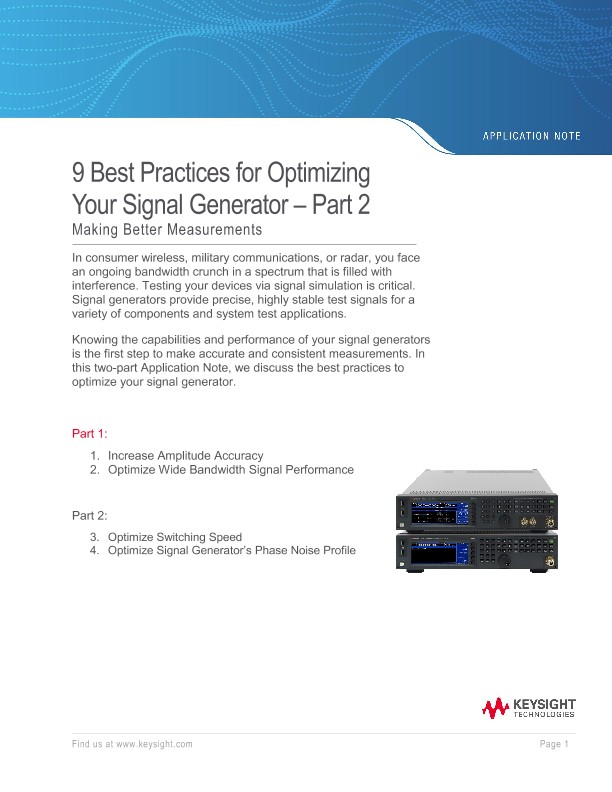 APPLICATION NOTE

9 Best Practices for Optimizing Your Signal Generator – Part 2
Making Better Measurements

In consumer wireless, military communications, or radar, you face an ongoing bandwidth crunch in a spectrum that is filled with interference. Testing your devices via signal simulation is critical. Signal generators provide precise, highly stable test signals for a variety of components and system test applications.

Knowing the capabilities and performance of your signal generators is the first step to make accurate and consistent measurements. In this two-part Application Note, we discuss the best practices to optimize your signal generator.

Part 1:

1. Increase Amplitude Accuracy
2. Optimize Wide Bandwidth Signal Performance

Part 2:

3. Optimize Switching Speed
4. Optimize Signal Generator's Phase Noise Profile

KEYSIGHT TECHNOLOGIES

Find us at www.keysight.com

Page 1