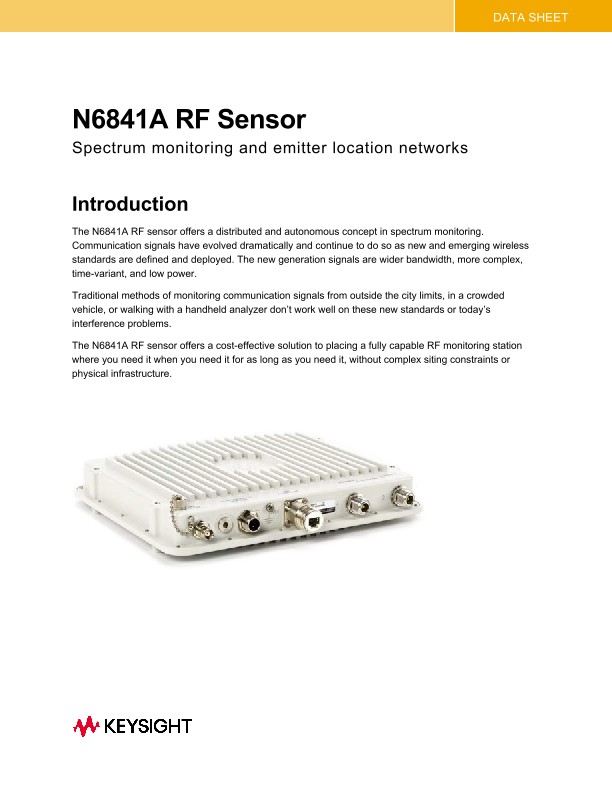 DATA SHEET

N6841A RF Sensor

Spectrum monitoring and emitter location networks

Introduction

The N6841A RF sensor offers a distributed and autonomous concept in spectrum monitoring. Communication signals have evolved dramatically and continue to do so as new and emerging wireless standards are defined and deployed. The new generation signals are wider bandwidth, more complex, time-variant, and low power.

Traditional methods of monitoring communication signals from outside the city limits, in a crowded vehicle, or walking with a handheld analyzer don't work well on these new standards or today's interference problems.

The N6841A RF sensor offers a cost-effective solution to placing a fully capable RF monitoring station where you need it when you need it for as long as you need it, without complex siting constraints or physical infrastructure.

KEYSIGHT