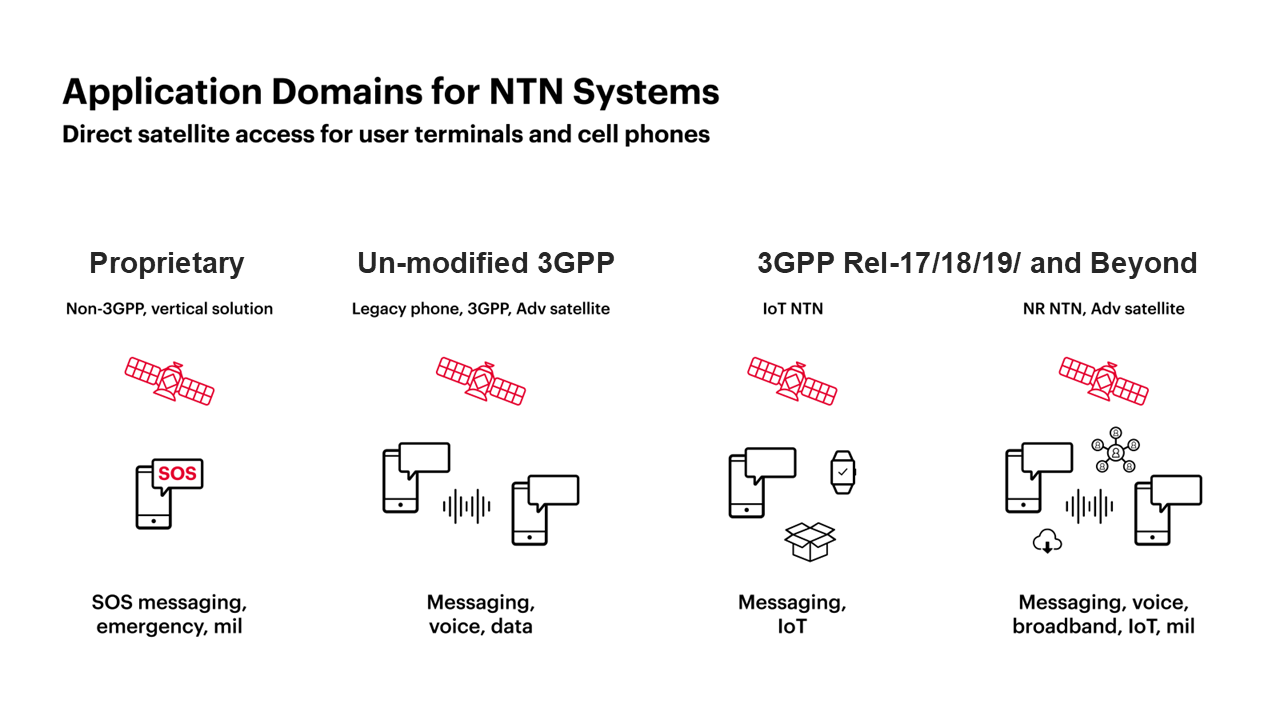 Application Domains for NTN Systems
Direct satellite access for user terminals and cell phones

Proprietary

Non-3GPP, vertical solution

SOS

SOS messaging, emergency, mil

Un-modified 3GPP

Legacy phone, 3GPP, Adv satellite

Messaging, voice, data

3GPP Rel-17/18/19/ and Beyond

IoT NTN

Messaging, IoT

NR NTN, Adv satellite

Messaging, voice, broadband, IoT, mil